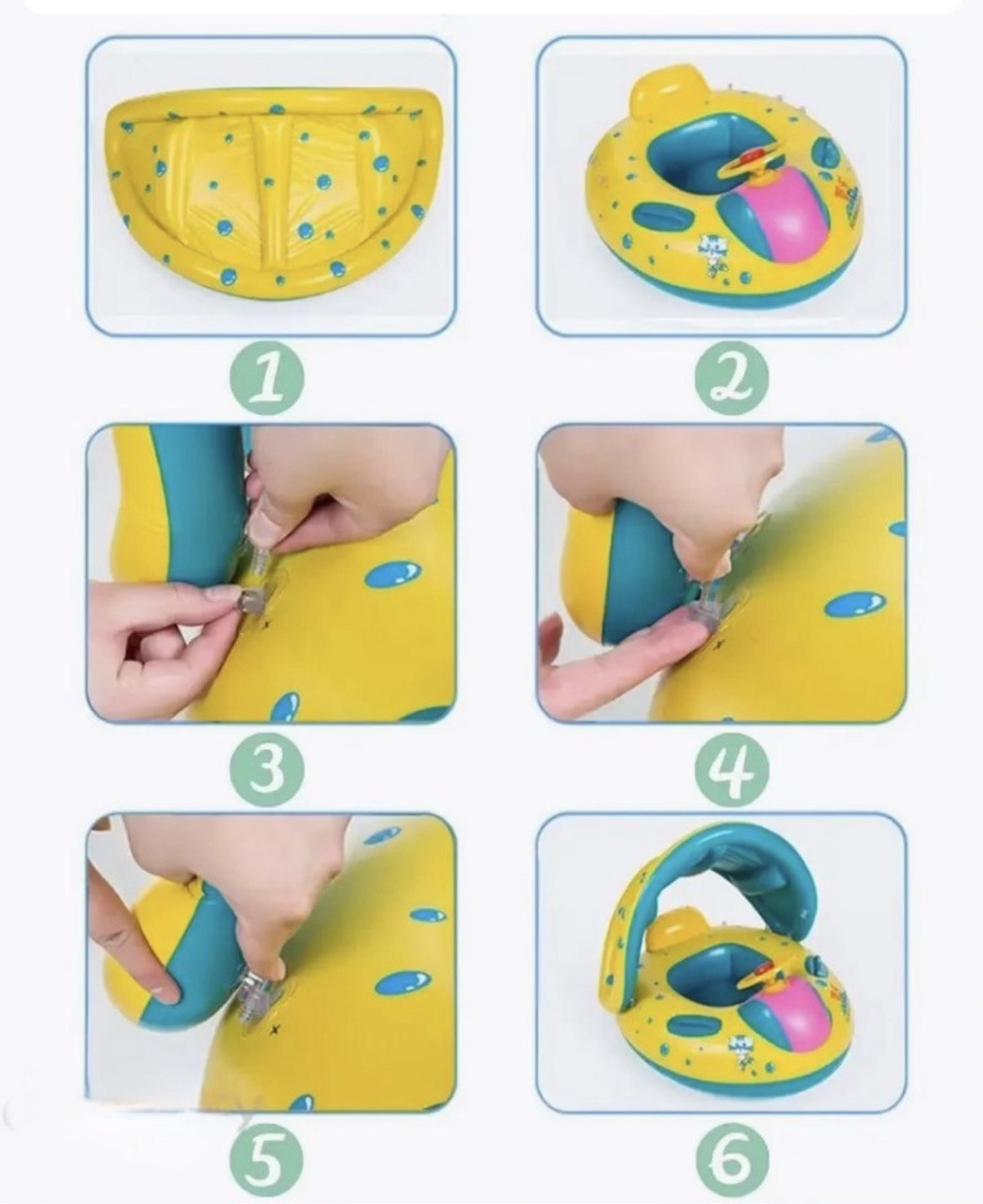 1

2

3

4

5

6